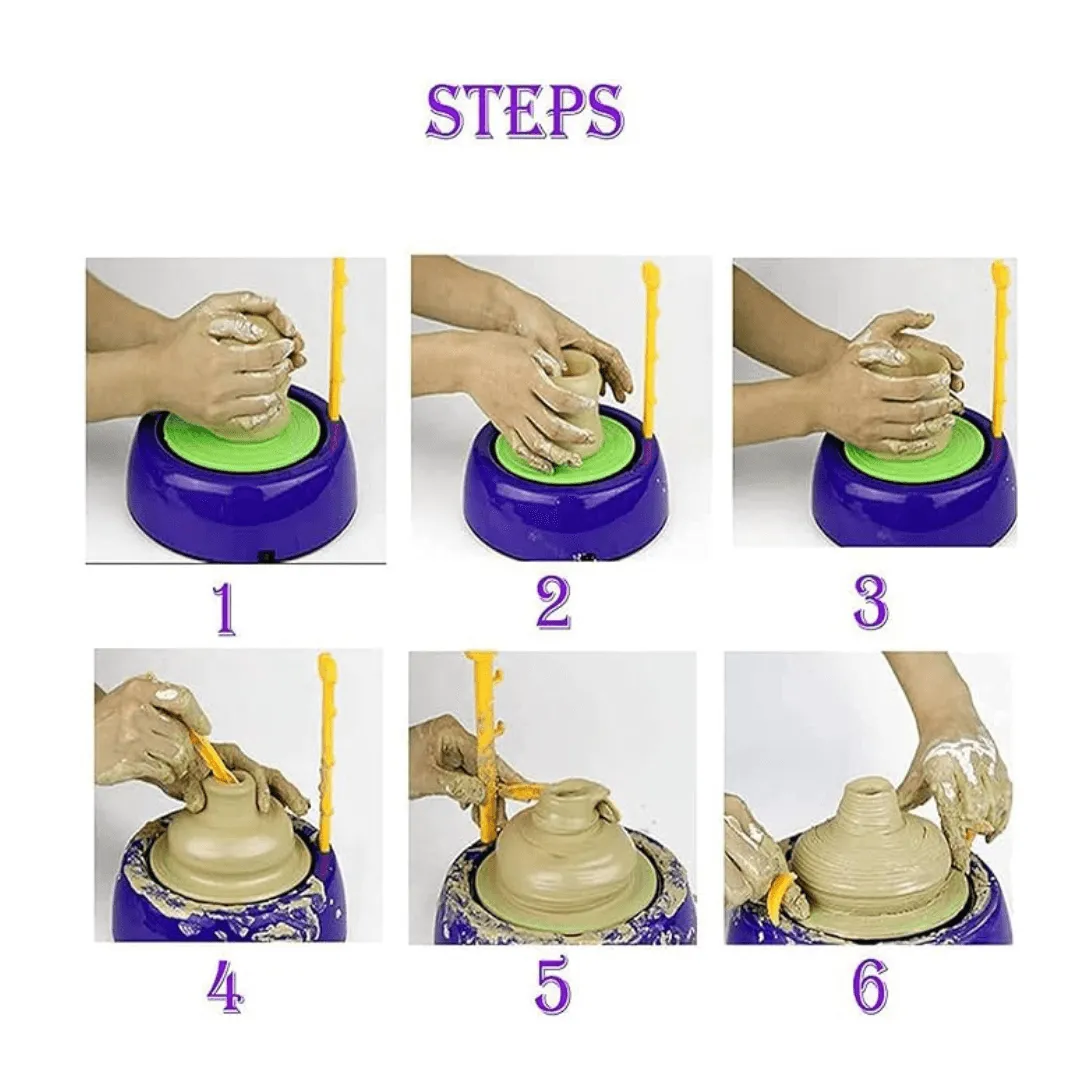 STEPS

1

2

3

4

5

6